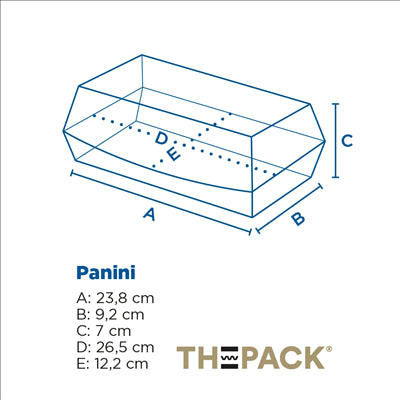 D
E
C
A
B

Panini

A: 23,8 cm
B: 9,2 cm
C: 7 cm
D: 26,5 cm
E: 12,2 cm

THEPACK®